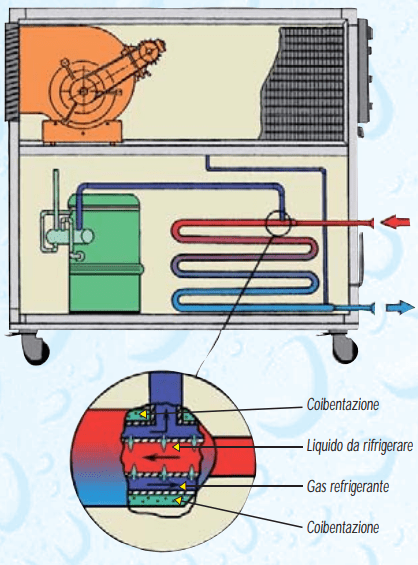 Coibentazione

Liquido da rifrigerare

Gas refrigerante

Coibentazione